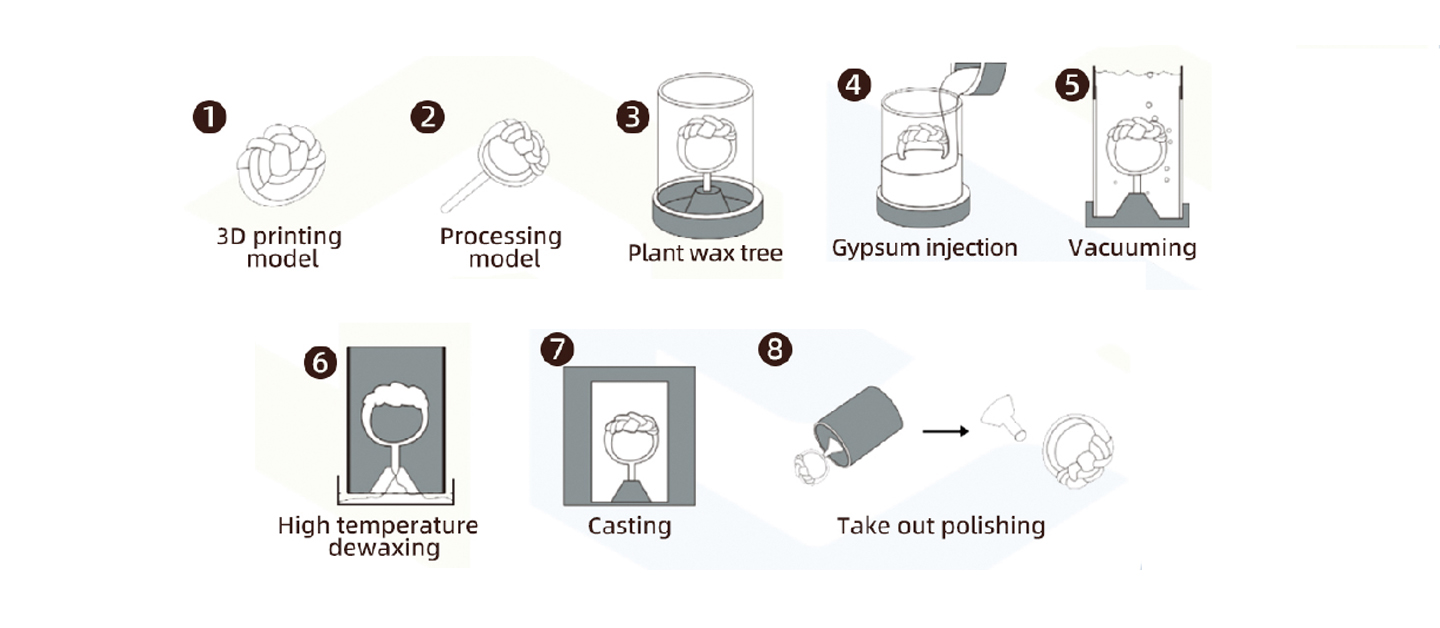 1
3D printing model

2
Processing model

3
Plant wax tree

4
Gypsum injection

5
Vacuuming

6
High temperature dewaxing

7
Casting

8
Take out polishing